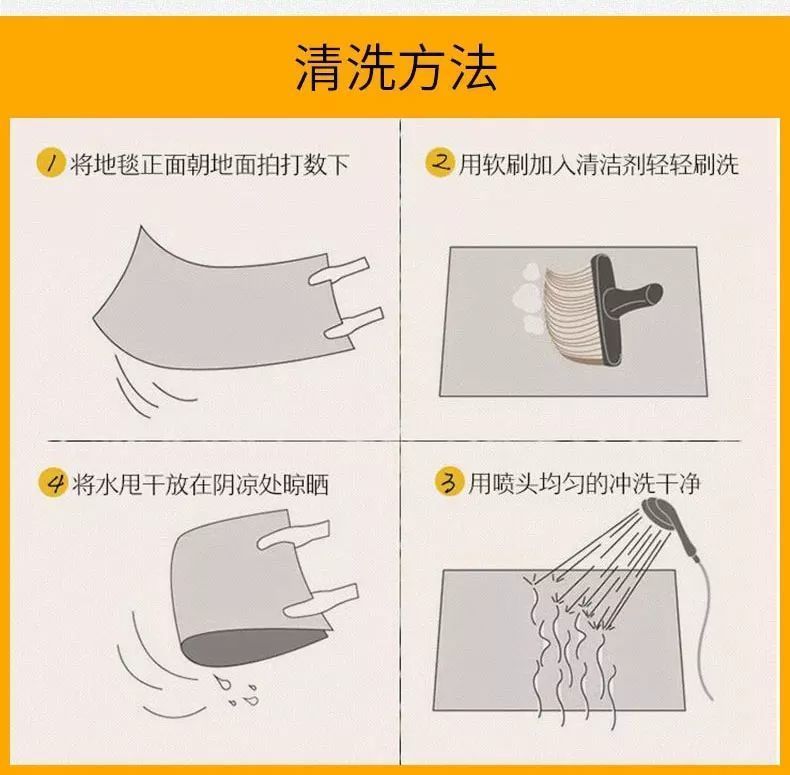 清洗方法

1 将地毯正面朝地面拍打数下

2 用软刷加入清洁剂轻轻刷洗

4 将水甩干放在阴凉处晾晒

3 用喷头均匀的冲洗干净