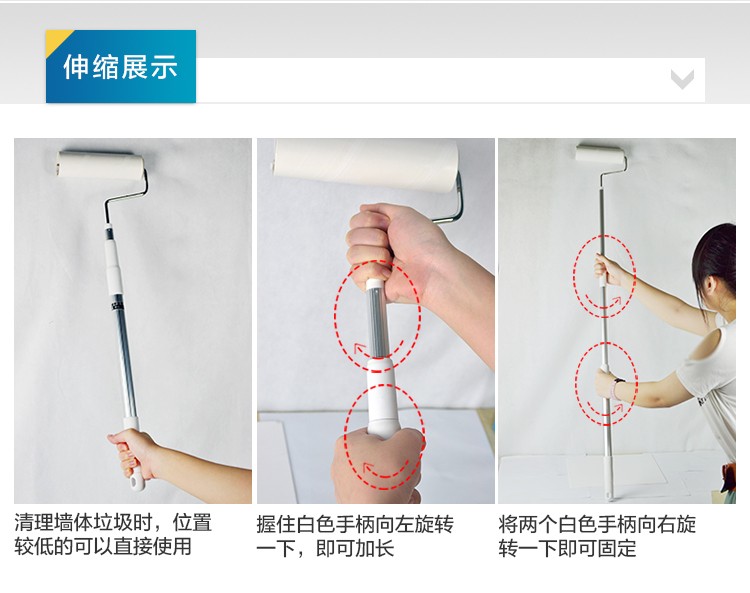 伸缩展示

清理墙体垃圾时，位置较低的可以直接使用

握住白色手柄向左旋转一下，即可加长

将两个白色手柄向右旋转一下即可固定