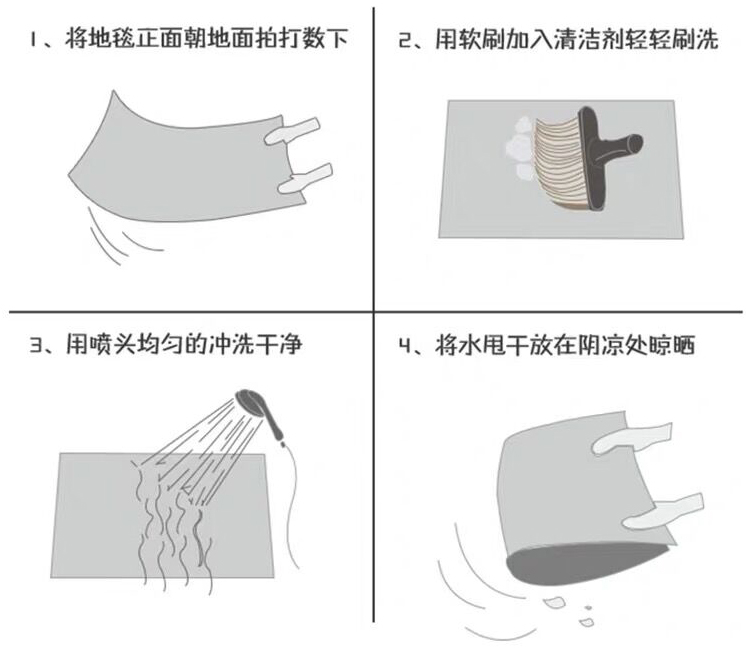 1、将地毯正面朝地面拍打数下

2、用软刷加入清洁剂轻轻刷洗

3、用喷头均匀的冲洗干净

4、将水甩干放在阴凉处晾晒