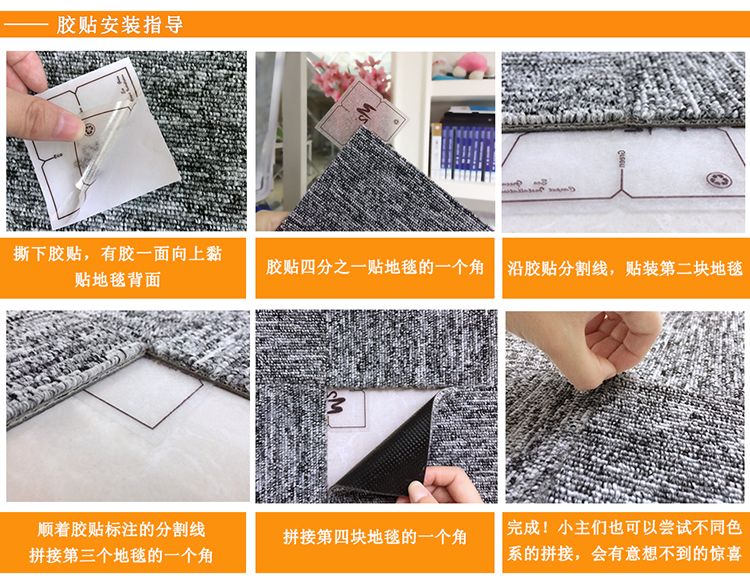 —— 胶贴安装指导

撕下胶贴，有胶一面向上黏贴地毯背面

胶贴四分之一贴地毯的一个角

沿胶贴分割线，贴装第二块地毯

顺着胶贴标注的分割线拼接第三个地毯的一个角

拼接第四块地毯的一个角

完成！小主们也可以尝试不同色系的拼接，会有意想不到的惊喜