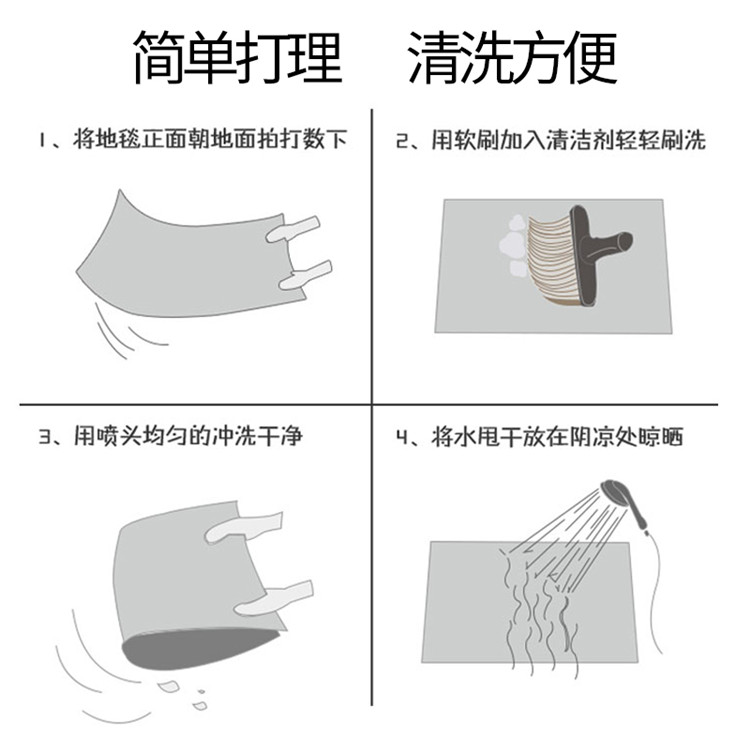 简单打理　清洗方便

1、将地毯正面朝地面拍打数下

2、用软刷加入清洁剂轻轻刷洗

3、用喷头均匀的冲洗干净

4、将水甩干放在阴凉处晾晒