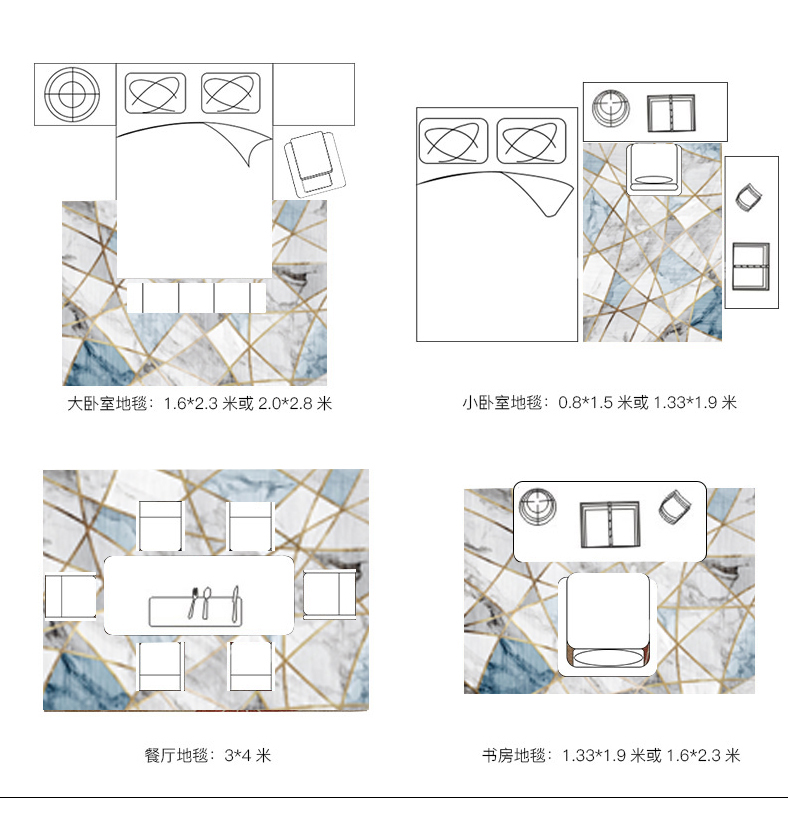 大卧室地毯：1.6*2.3 米或 2.0*2.8 米

小卧室地毯：0.8*1.5 米或 1.33*1.9 米

餐厅地毯：3*4 米

书房地毯：1.33*1.9 米或 1.6*2.3 米